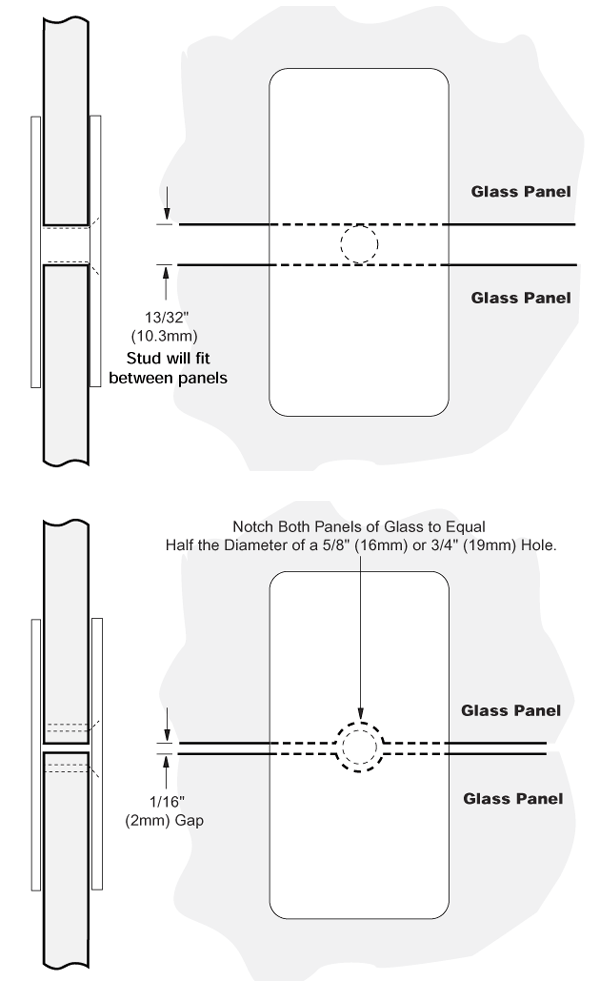 Glass Panel

Glass Panel

13/32" (10.3mm)

Stud will fit between panels

Notch Both Panels of Glass to Equal Half the Diameter of a 5/8" (16mm) or 3/4" (19mm) Hole.

Glass Panel

Glass Panel

1/16" (2mm) Gap