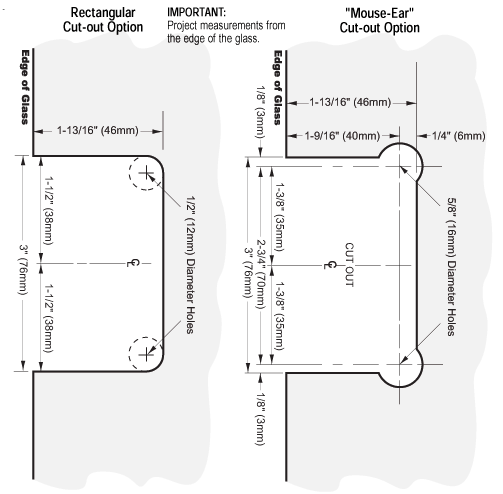 Rectangular Cut-out Option

IMPORTANT:
Project measurements from the edge of the glass.

"Mouse-Ear" Cut-out Option

Edge of Glass

1-13/16" (46mm)

1-1/2" (38mm)

3" (76mm)

1-1/2" (38mm)

℄

1/2" (12mm) Diameter Holes

Edge of Glass

1/8" (3mm)

1-13/16" (46mm)

1-9/16" (40mm)

1/4" (6mm)

1-3/8" (35mm)

2-3/4" (70mm)

3" (76mm)

1-3/8" (35mm)

CUT OUT ℄

5/8" (16mm) Diameter Holes

1/8" (3mm)